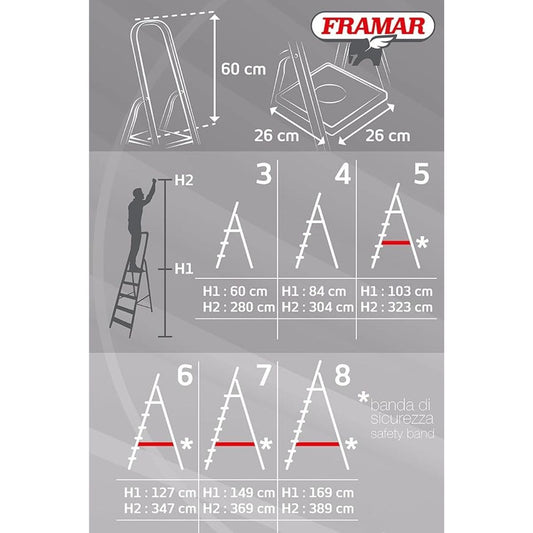 FRAMAR

60 cm

26 cm

26 cm

H2

H1

3

H1 : 60 cm
H2 : 280 cm

4

H1 : 84 cm
H2 : 304 cm

5

*

H1 : 103 cm
H2 : 323 cm

6

*

H1 : 127 cm
H2 : 347 cm

7

*

H1 : 149 cm
H2 : 369 cm

8

*

H1 : 169 cm
H2 : 389 cm

* banda di sicurezza
safety band